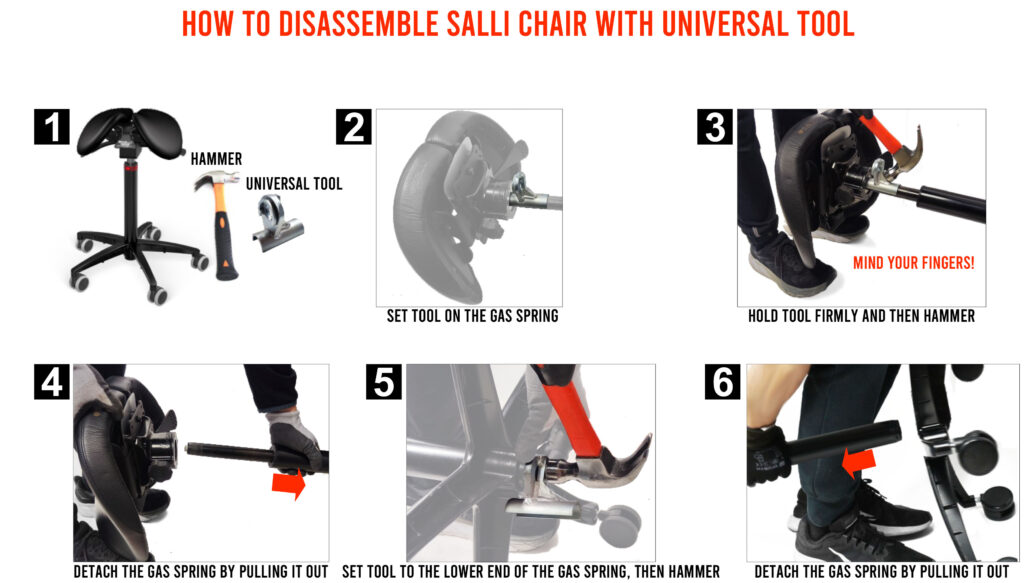 HOW TO DISASSEMBLE SALLI CHAIR WITH UNIVERSAL TOOL

1

HAMMER

UNIVERSAL TOOL

2

SET TOOL ON THE GAS SPRING

3

MIND YOUR FINGERS!

HOLD TOOL FIRMLY AND THEN HAMMER

4

DETACH THE GAS SPRING BY PULLING IT OUT

5

SET TOOL TO THE LOWER END OF THE GAS SPRING, THEN HAMMER

6

DETACH THE GAS SPRING BY PULLING IT OUT